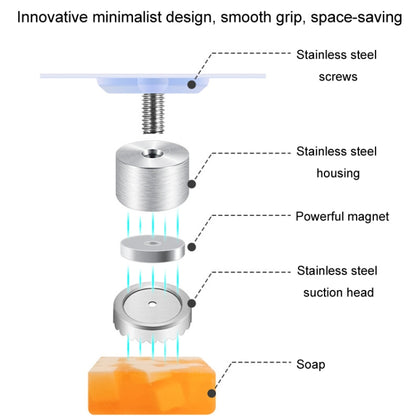 Innovative minimalist design, smooth grip, space-saving

Stainless steel screws

Stainless steel housing

Powerful magnet

Stainless steel suction head

Soap