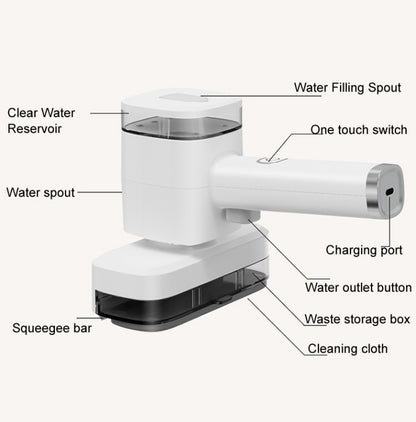 Water Filling Spout

Clear Water Reservoir

One touch switch

Water spout

Charging port

Water outlet button

Waste storage box

Squeegee bar

Cleaning cloth