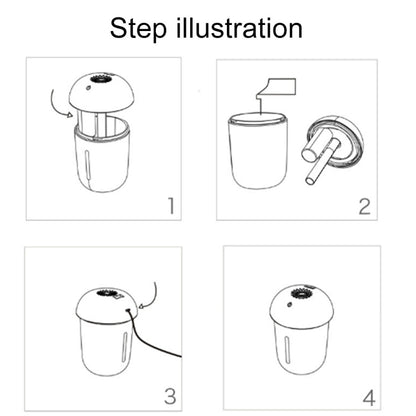 Step illustration

1

2

3

4